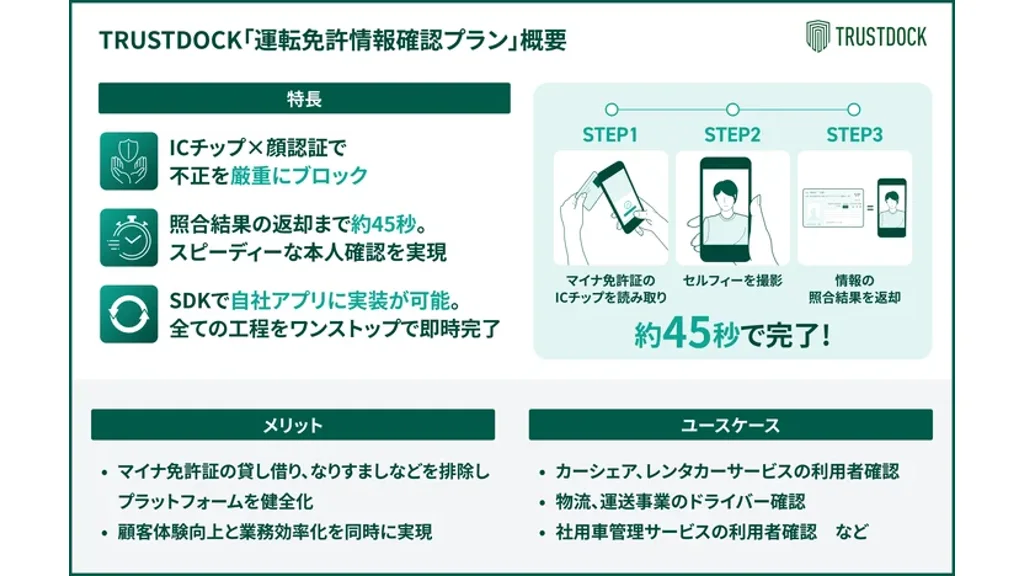 TRUSTDOCK「運転免許情報確認プラン」概要

TRUSTDOCK

特長

ICチップ×顔認証で
不正を厳重にブロック

照合結果の返却まで約45秒。
スピーディーな本人確認を実現

SDKで自社アプリに実装が可能。
全ての工程をワンストップで即時完了

STEP1
マイナ免許証の
ICチップを読み取り

STEP2
セルフィーを撮影

STEP3
情報の
照合結果を返却

約45秒で完了!

メリット

• マイナ免許証の貸し借り、なりすましなどを排除し
プラットフォームを健全化
• 顧客体験向上と業務効率化を同時に実現

ユースケース

• カーシェア、レンタカーサービスの利用者確認
• 物流、運送事業のドライバー確認
• 社用車管理サービスの利用者確認　など